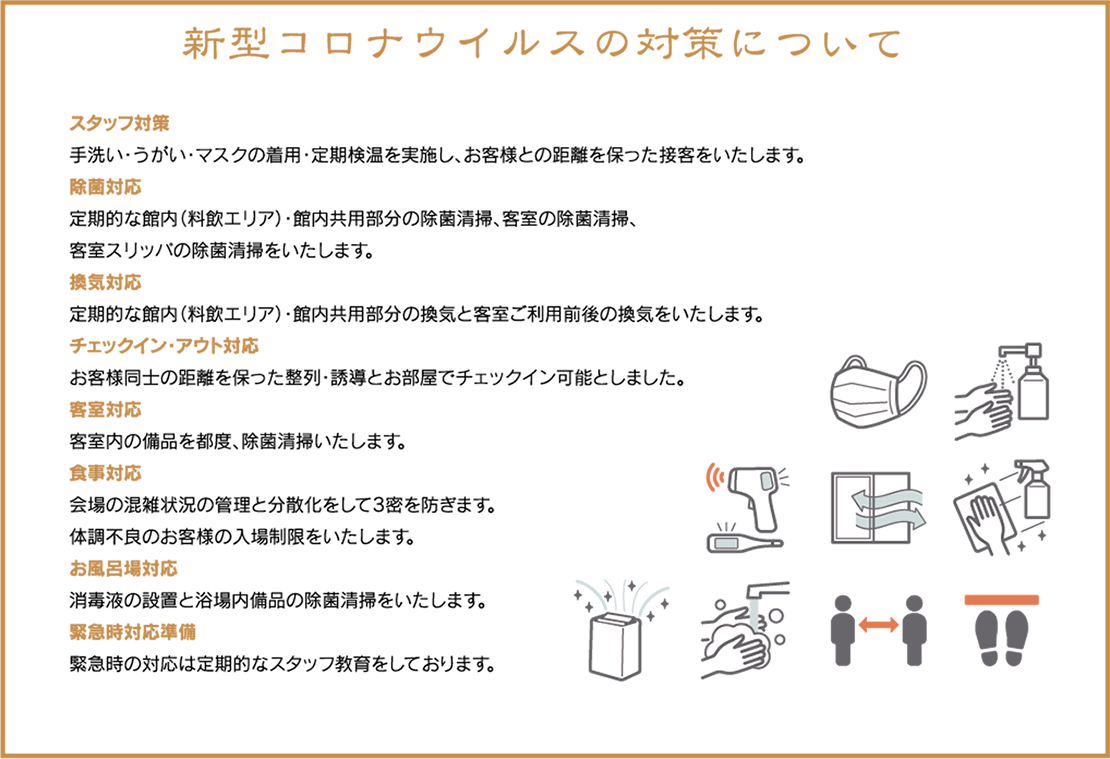 新型コロナウイルスの対策について

スタッフ対策

手洗い・うがい・マスクの着用・定期検温を実施し、お客様との距離を保った接客をいたします。

除菌対応

定期的な館内（料飲エリア）・館内共用部分の除菌清掃、客室の除菌清掃、客室スリッパの除菌清掃をいたします。

換気対応

定期的な館内（料飲エリア）・館内共用部分の換気と客室ご利用前後の換気をいたします。

チェックイン・アウト対応

お客様同士の距離を保った整列・誘導とお部屋でチェックイン可能としました。

客室対応

客室内の備品を都度、除菌清掃いたします。

食事対応

会場の混雑状況の管理と分散化をして3密を防ぎます。

体調不良のお客様の入場制限をいたします。

お風呂場対応

消毒液の設置と浴場内備品の除菌清掃をいたします。

緊急時対応準備

緊急時の対応は定期的なスタッフ教育をしております。